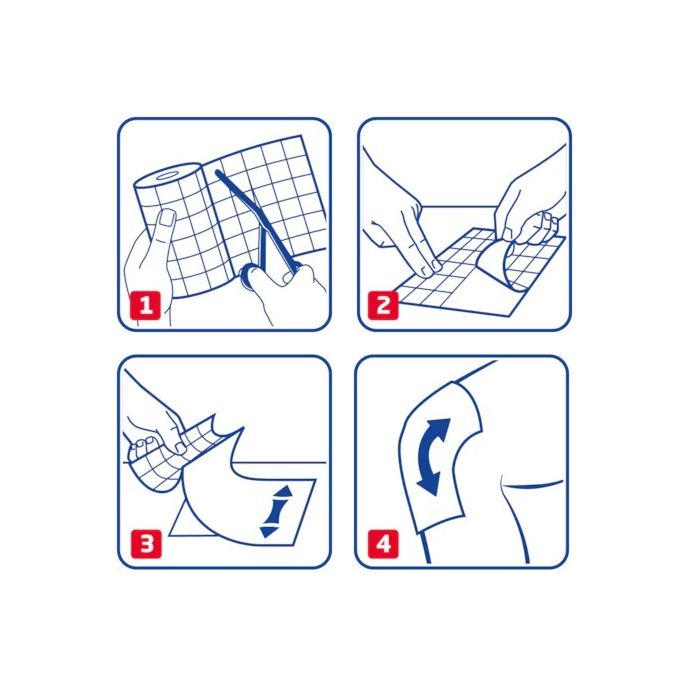 1

2

3

4